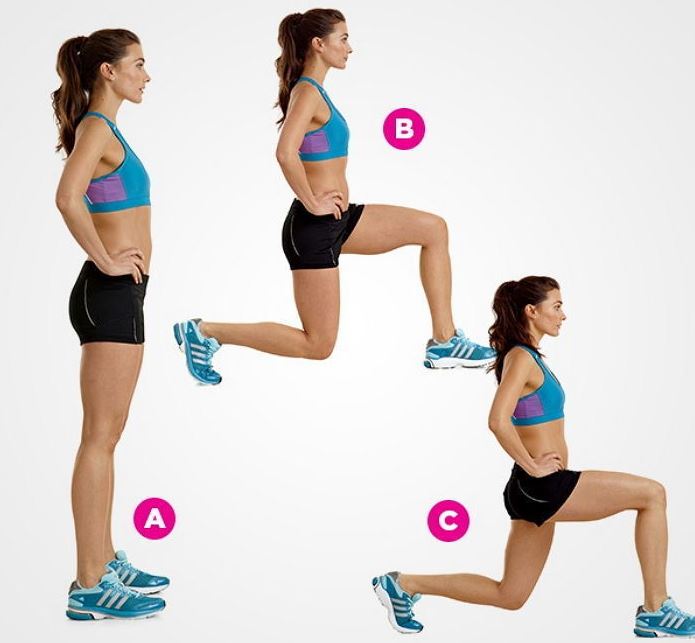 B

A

C