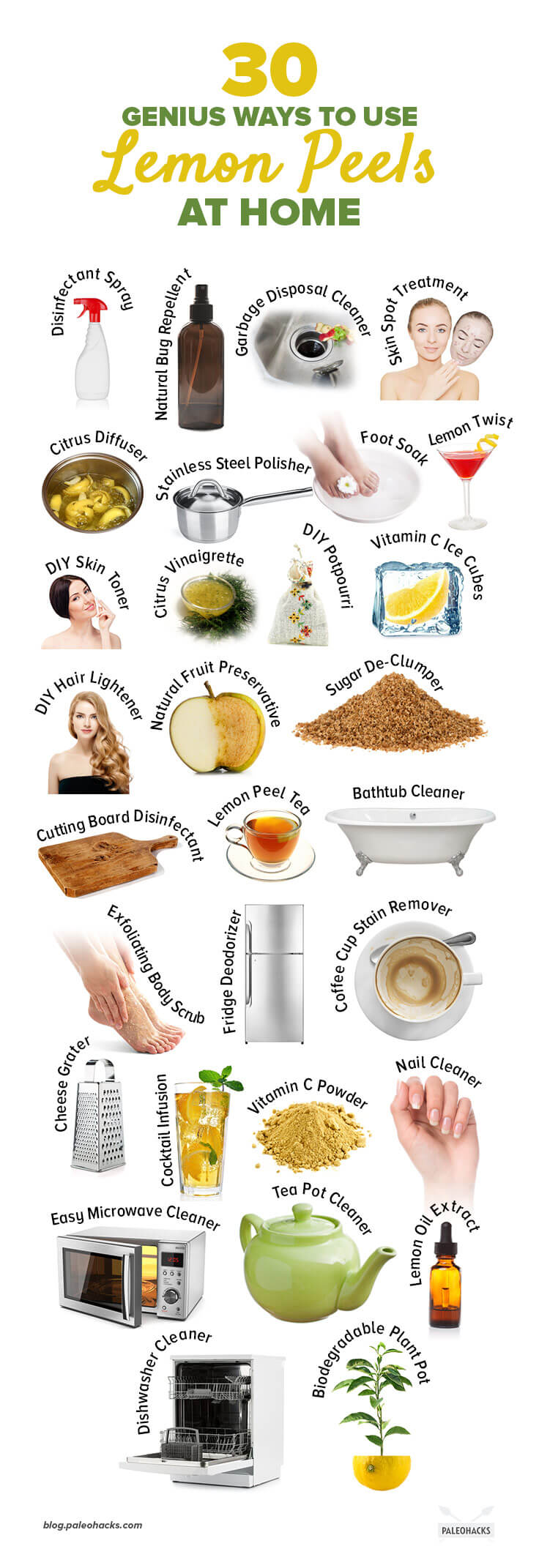 30
GENIUS WAYS TO USE
Lemon Peels
AT HOME

Disinfectant Spray
Natural Bug Repellent
Garbage Disposal Cleaner
Skin Spot Treatment

Citrus Diffuser
Stainless Steel Polisher
Foot Soak
Lemon Twist

DIY Skin Toner
Citrus Vinaigrette
DIY Potpourri
Vitamin C Ice Cubes

DIY Hair Lightener
Natural Fruit Preservative
Sugar De-Clumper

Cutting Board Disinfectant
Lemon Peel Tea
Bathtub Cleaner

Exfoliating Body Scrub
Fridge Deodorizer
Coffee Cup Stain Remover

Cheese Grater
Cocktail Infusion
Vitamin C Powder
Nail Cleaner

Easy Microwave Cleaner
Tea Pot Cleaner
Lemon Oil Extract

Dishwasher Cleaner
Biodegradable Plant Pot

blog.paleohacks.com
PALEOHACKS