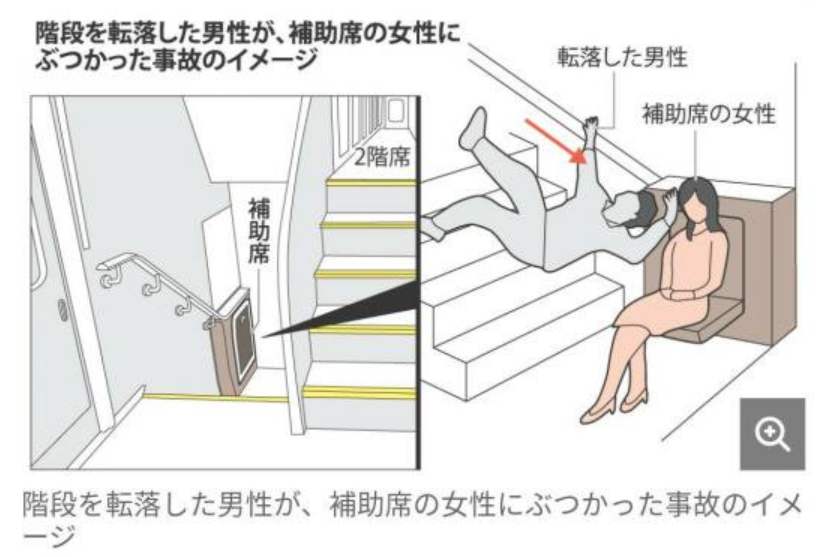 階段を転落した男性が、補助席の女性にぶつかった事故のイメージ

転落した男性

補助席の女性

2階席

補助席

階段を転落した男性が、補助席の女性にぶつかった事故のイメージ