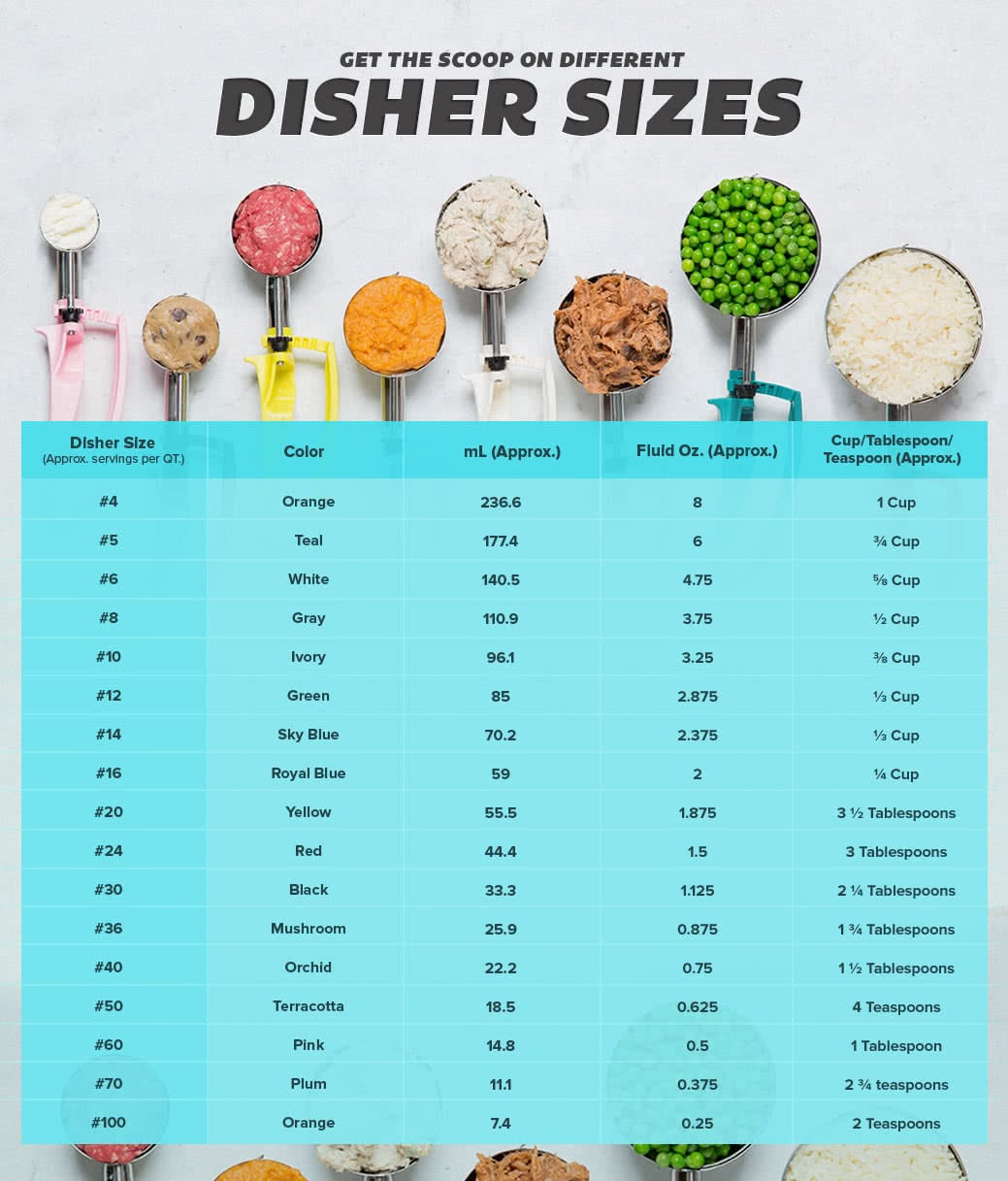 GET THE SCOOP ON DIFFERENT
DISHER SIZES

| Disher Size (Approx. servings per QT.) | Color | mL (Approx.) | Fluid Oz. (Approx.) | Cup/Tablespoon/ Teaspoon (Approx.) |
|---|---|---|---|---|
| #4 | Orange | 236.6 | 8 | 1 Cup |
| #5 | Teal | 177.4 | 6 | ¾ Cup |
| #6 | White | 140.5 | 4.75 | ⅝ Cup |
| #8 | Gray | 110.9 | 3.75 | ½ Cup |
| #10 | Ivory | 96.1 | 3.25 | ⅜ Cup |
| #12 | Green | 85 | 2.875 | ⅓ Cup |
| #14 | Sky Blue | 70.2 | 2.375 | ⅓ Cup |
| #16 | Royal Blue | 59 | 2 | ¼ Cup |
| #20 | Yellow | 55.5 | 1.875 | 3 ½ Tablespoons |
| #24 | Red | 44.4 | 1.5 | 3 Tablespoons |
| #30 | Black | 33.3 | 1.125 | 2 ¼ Tablespoons |
| #36 | Mushroom | 25.9 | 0.875 | 1 ¾ Tablespoons |
| #40 | Orchid | 22.2 | 0.75 | 1 ½ Tablespoons |
| #50 | Terracotta | 18.5 | 0.625 | 4 Teaspoons |
| #60 | Pink | 14.8 | 0.5 | 1 Tablespoon |
| #70 | Plum | 11.1 | 0.375 | 2 ¾ teaspoons |
| #100 | Orange | 7.4 | 0.25 | 2 Teaspoons |