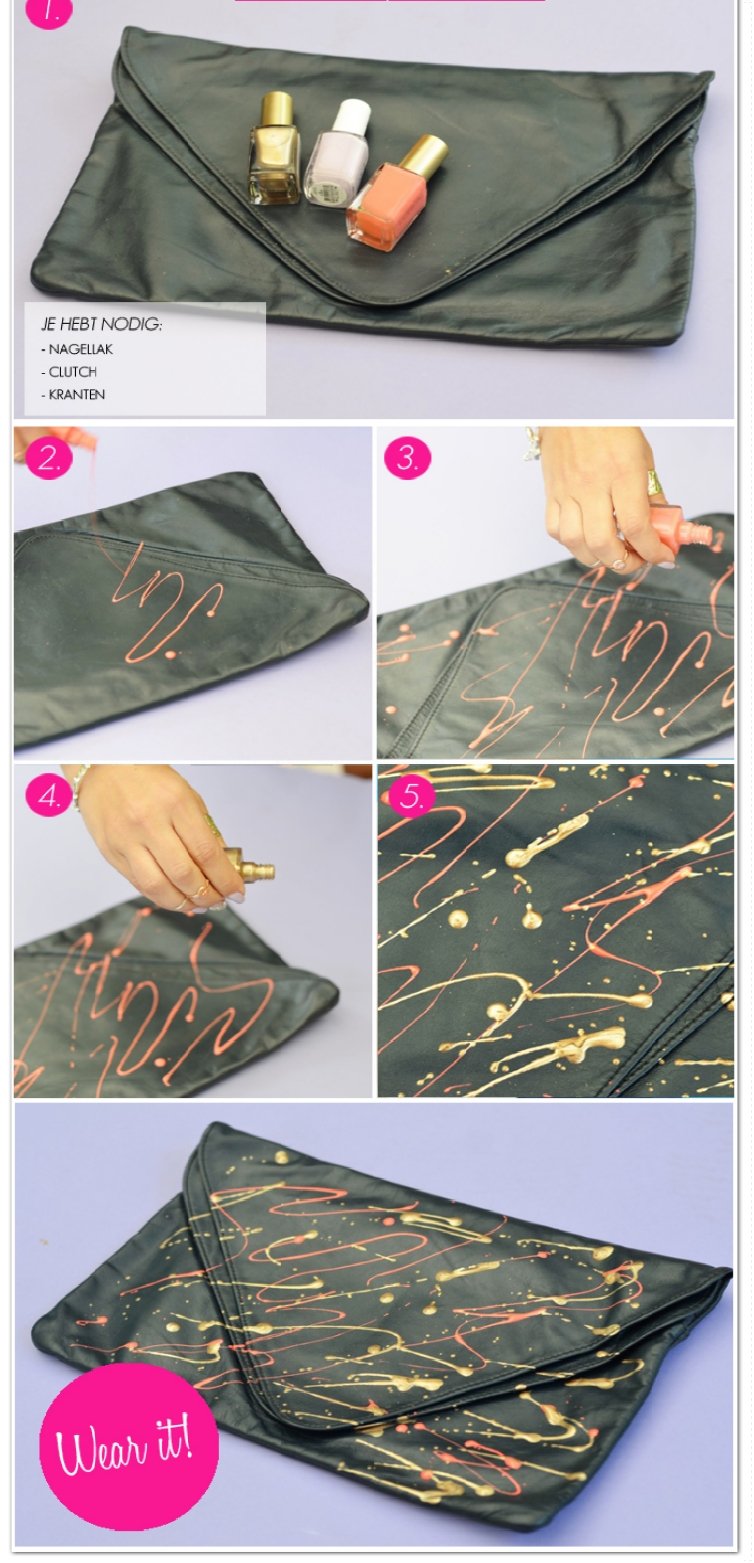 1.

JE HEBT NODIG:
- NAGELLAK
- CLUTCH
- KRANTEN

2.

3.

4.

5.

Wear it!