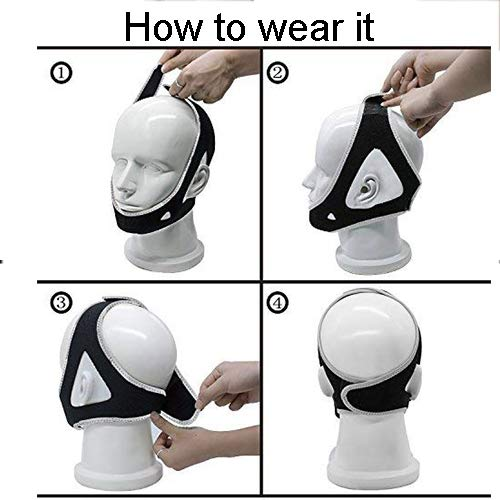 How to wear it

①

②

③

④