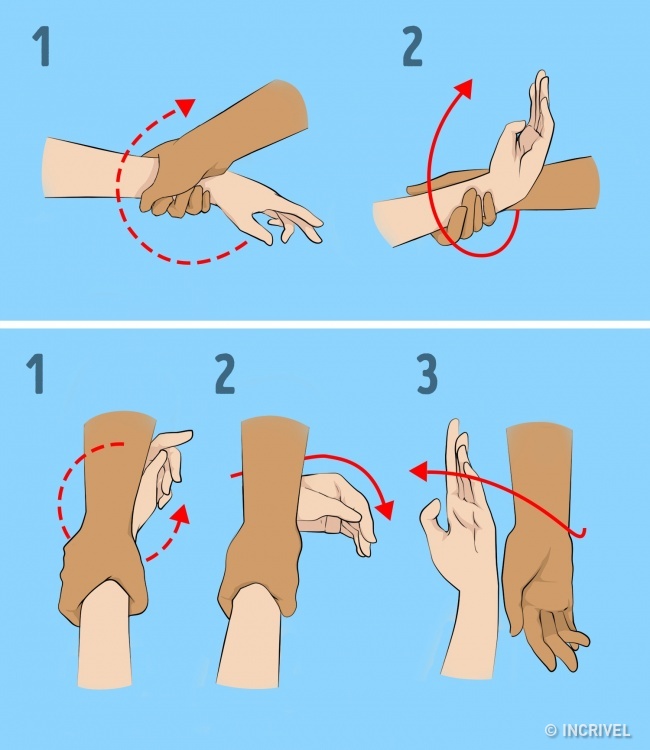 1

2

1

2

3

© INCRIVEL