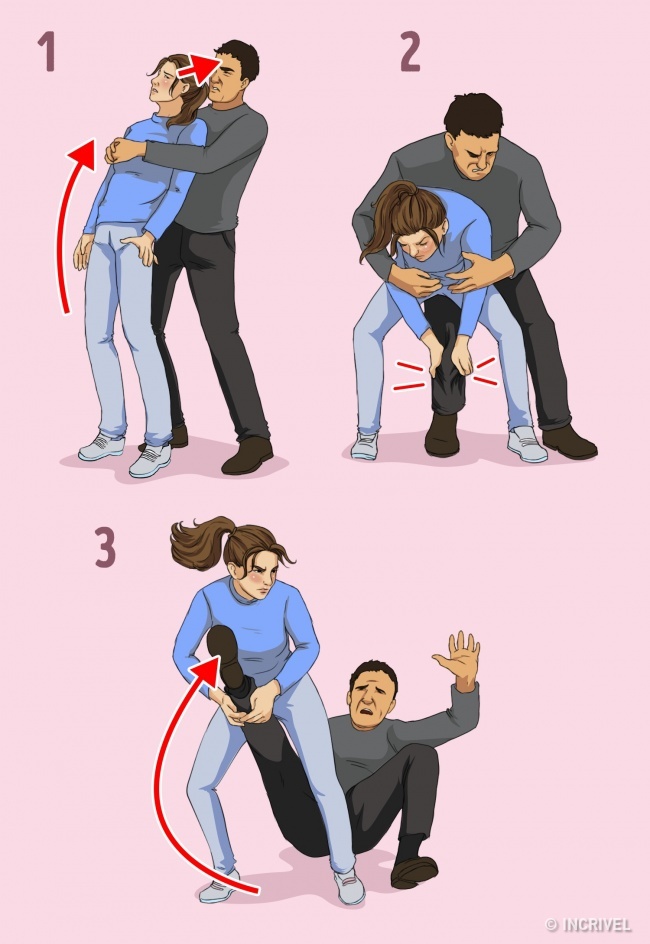 1

2

3

© INCRIVEL