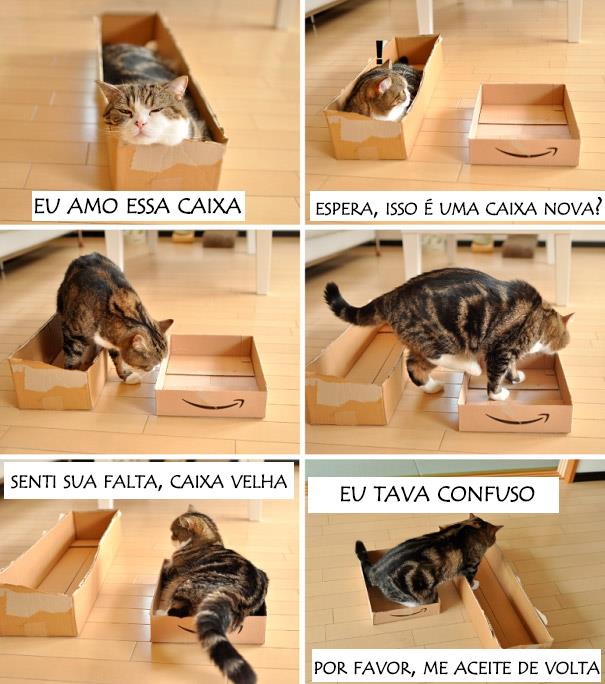 EU AMO ESSA CAIXA

!

ESPERA, ISSO É UMA CAIXA NOVA?

SENTI SUA FALTA, CAIXA VELHA

EU TAVA CONFUSO

POR FAVOR, ME ACEITE DE VOLTA