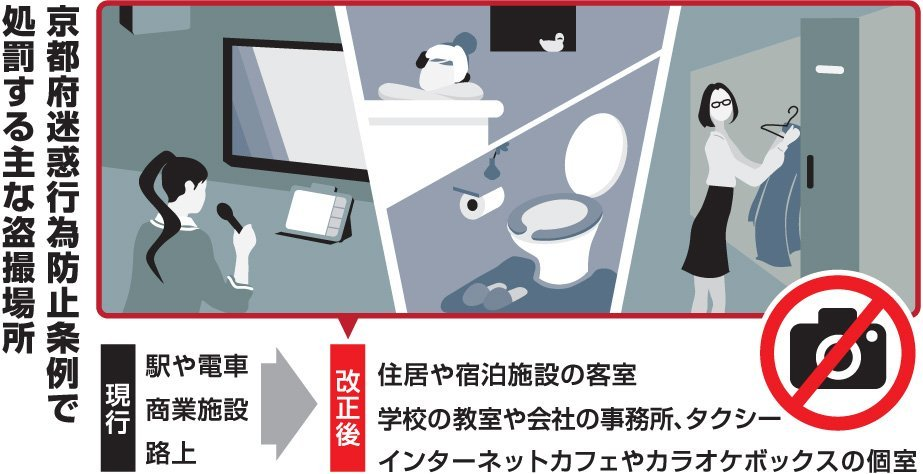 京都府迷惑行為防止条例で処罰する主な盗撮場所

現行
駅や電車
商業施設
路上

改正後
住居や宿泊施設の客室
学校の教室や会社の事務所、タクシー
インターネットカフェやカラオケボックスの個室