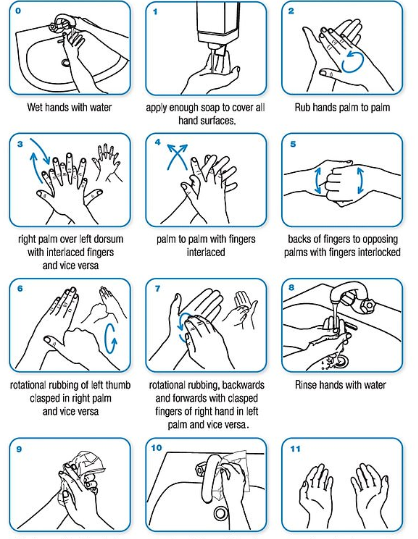 0

Wet hands with water

1

apply enough soap to cover all hand surfaces.

2

Rub hands palm to palm

3

right palm over left dorsum with interlaced fingers and vice versa

4

palm to palm with fingers interlaced

5

backs of fingers to opposing palms with fingers interlocked

6

rotational rubbing of left thumb clasped in right palm and vice versa

7

rotational rubbing, backwards and forwards with clasped fingers of right hand in left palm and vice versa.

8

Rinse hands with water

9

10

11