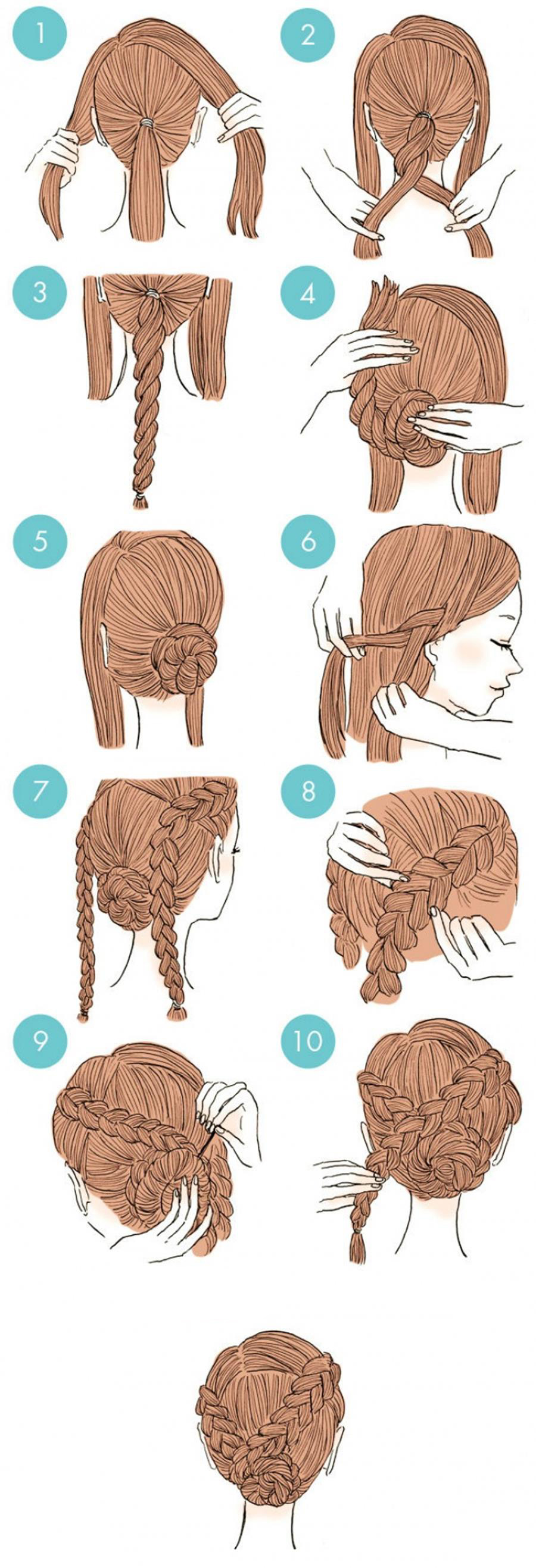 1

2

3

4

5

6

7

8

9

10