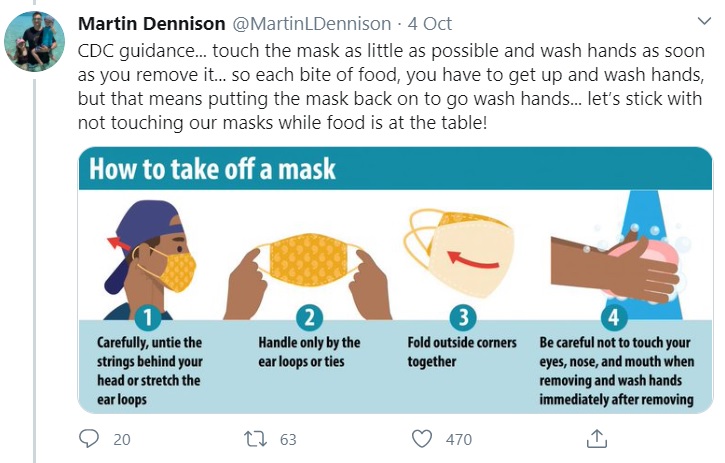 Martin Dennison @MartinLDennison · 4 Oct

CDC guidance... touch the mask as little as possible and wash hands as soon as you remove it... so each bite of food, you have to get up and wash hands, but that means putting the mask back on to go wash hands... let's stick with not touching our masks while food is at the table!

How to take off a mask

1
Carefully, untie the strings behind your head or stretch the ear loops

2
Handle only by the ear loops or ties

3
Fold outside corners together

4
Be careful not to touch your eyes, nose, and mouth when removing and wash hands immediately after removing

20 63 470