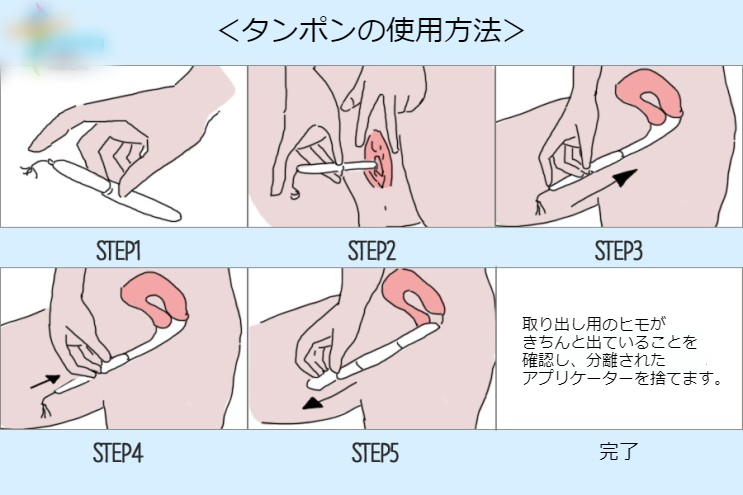 ＜タンポンの使用方法＞

STEP1

STEP2

STEP3

STEP4

STEP5

取り出し用のヒモがきちんと出ていることを確認し、分離されたアプリケーターを捨てます。

完了