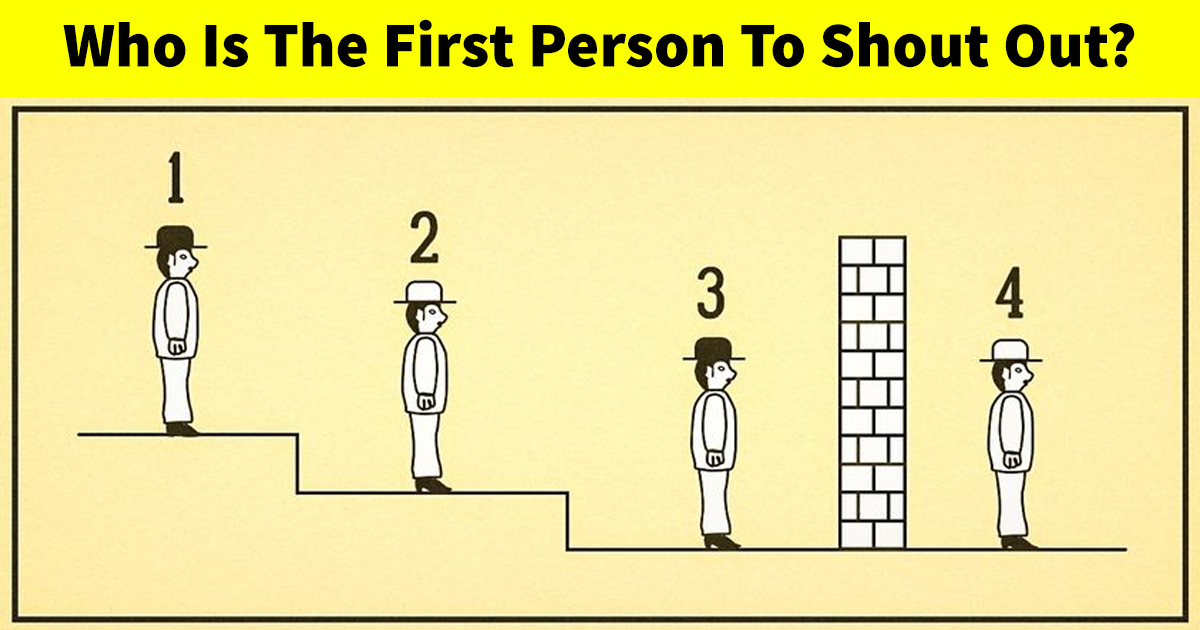 Who Is The First Person To Shout Out?

1

2

3

4