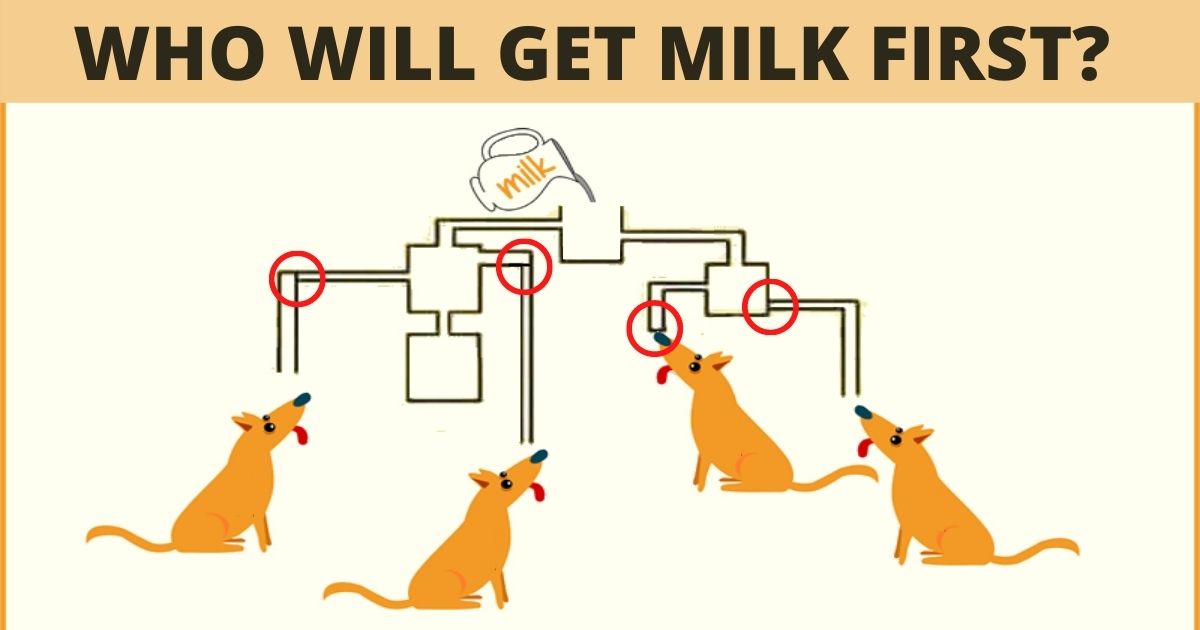 WHO WILL GET MILK FIRST?

milk