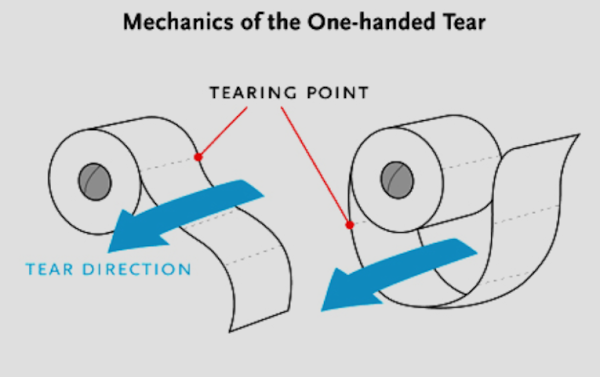 Mechanics of the One-handed Tear

TEARING POINT

TEAR DIRECTION