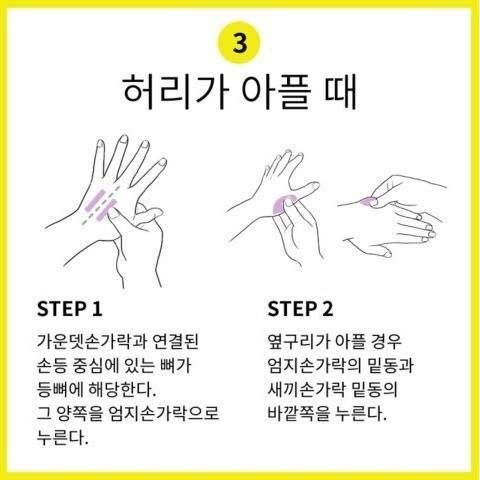 3

허리가 아플 때

STEP 1

가운뎃손가락과 연결된 손등 중심에 있는 뼈가 등뼈에 해당한다. 그 양쪽을 엄지손가락으로 누른다.

STEP 2

옆구리가 아플 경우 엄지손가락의 밑동과 새끼손가락 밑동의 바깥쪽을 누른다.