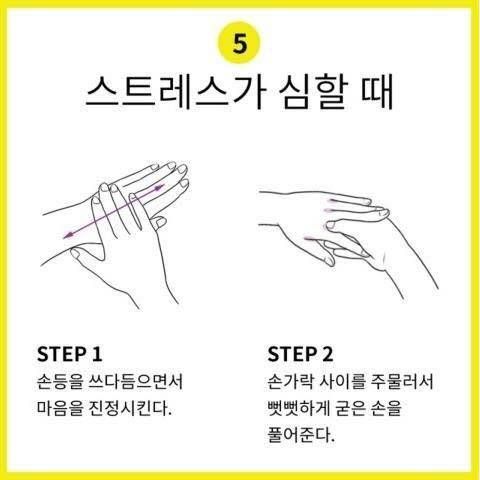 5

스트레스가 심할 때

STEP 1
손등을 쓰다듬으면서 마음을 진정시킨다.

STEP 2
손가락 사이를 주물러서 뻣뻣하게 굳은 손을 풀어준다.